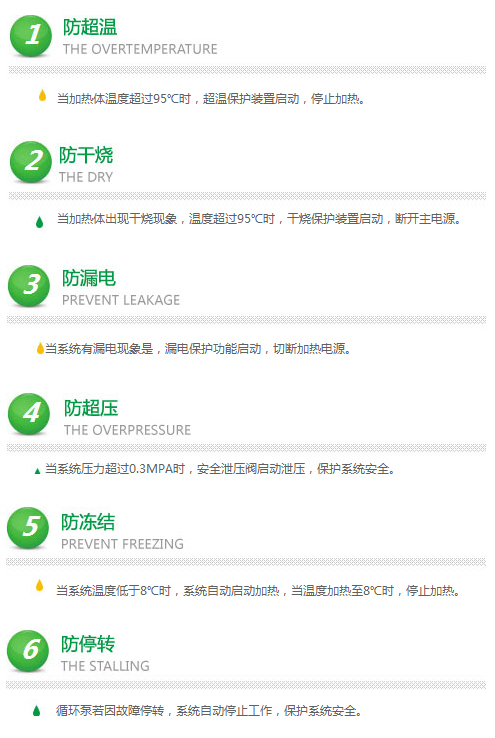 1

防超温

THE OVERTEMPERATURE

当加热体温度超过95℃时，超温保护装置启动，停止加热。

2

防干烧

THE DRY

当加热体出现干烧现象，温度超过95℃时，干烧保护装置启动，断开主电源。

3

防漏电

PREVENT LEAKAGE

当系统有漏电现象是，漏电保护功能启动，切断加热电源。

4

防超压

THE OVERPRESSURE

当系统压力超过0.3MPA时，安全泄压阀启动泄压，保护系统安全。

5

防冻结

PREVENT FREEZING

当系统温度低于8℃时，系统自动启动加热，当温度加热至8℃时，停止加热。

6

防停转

THE STALLING

循环泵若因故障停转，系统自动停止工作，保护系统安全。